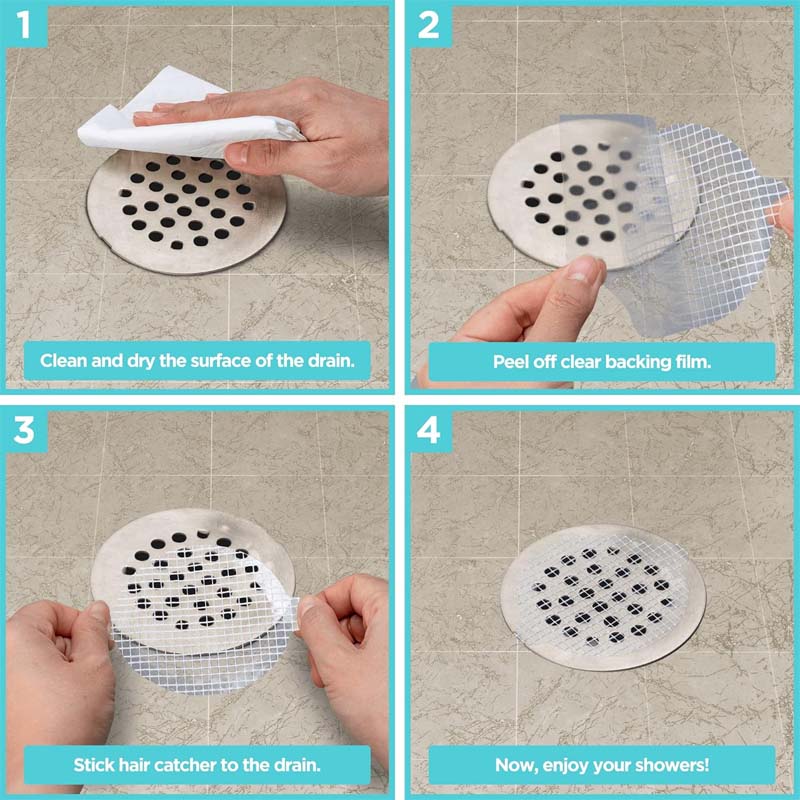 1

Clean and dry the surface of the drain.

2

Peel off clear backing film.

3

Stick hair catcher to the drain.

4

Now, enjoy your showers!